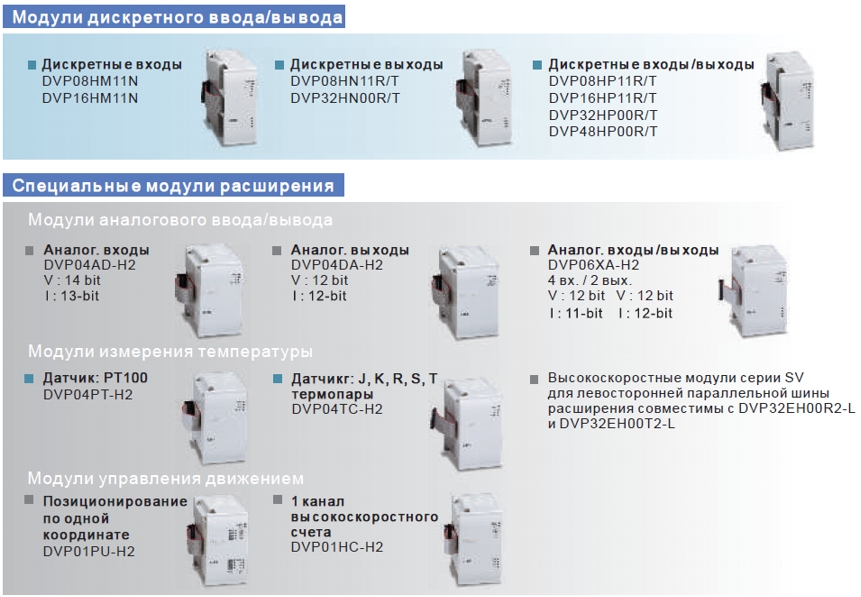 Модули дискретного ввода/вывода

Дискретные входы
DVP08HM11N
DVP16HM11N

Дискретные выходы
DVP08HN11R/T
DVP32HN00R/T

Дискретные входы/выходы
DVP08HP11R/T
DVP16HP11R/T
DVP32HP00R/T
DVP48HP00R/T

Специальные модули расширения

Модули аналогового ввода/вывода

Аналог. входы
DVP04AD-H2
V : 14 bit
I : 13-bit

Аналог. выходы
DVP04DA-H2
V : 12 bit
I : 12-bit

Аналог. входы/выходы
DVP06XA-H2
4 вх. / 2 вых.
V : 12 bit V : 12 bit
I : 11-bit I : 12-bit

Модули измерения температуры

Датчик: PT100
DVP04PT-H2

Датчикг: J, K, R, S, T термопары
DVP04TC-H2

Высокоскоростные модули серии SV для левосторонней параллельной шины расширения совместимы с DVP32EH00R2-L и DVP32EH00T2-L

Модули управления движением

Позиционирование по одной координате
DVP01PU-H2

1 канал высокоскоростного счета
DVP01HC-H2